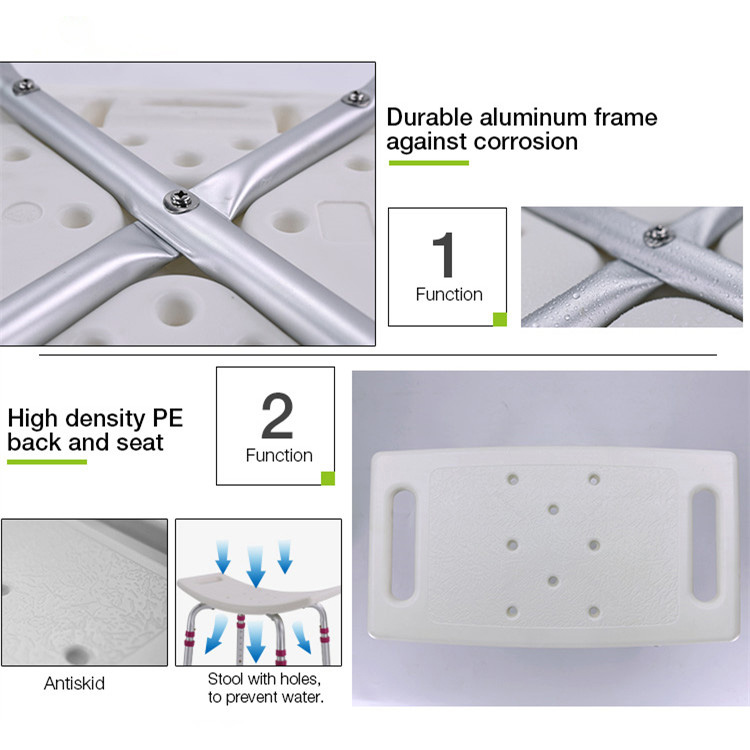 Durable aluminum frame against corrosion

1
Function

High density PE back and seat

2
Function

Antiskid

Stool with holes, to prevent water.